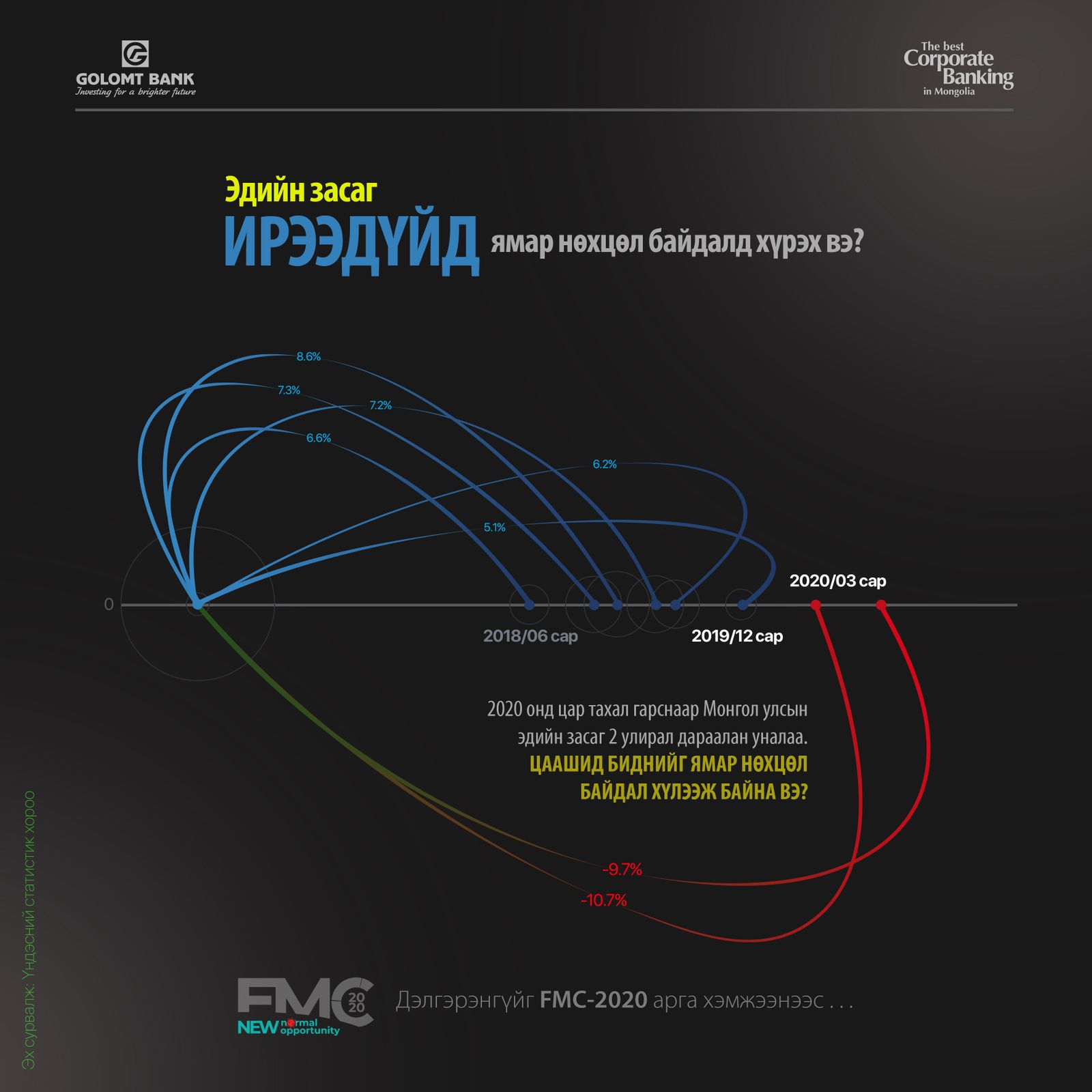 GOLOMT BANK
Investing for a brighter future

The best
Corporate
Banking
in Mongolia

Эдийн засаг
ИРЭЭДҮЙД ямар нөхцөл байдалд хүрэх вэ?

8.6%
7.3%
7.2%
6.6%
6.2%
5.1%
0
2018/06 сар
2019/12 сар
2020/03 сар

2020 онд цар тахал гарснаар Монгол улсын эдийн засаг 2 улирал дараалан уналаа.
ЦААШИД БИДНИЙГ ЯМАР НӨХЦӨЛ БАЙДАЛ ХҮЛЭЭЖ БАЙНА ВЭ?

-9.7%
-10.7%

Эх сурвалж: Үндэсний статистик хороо

FMC 2020
NEW normal opportunity
Дэлгэрэнгүйг FMC-2020 арга хэмжээнээс . . .